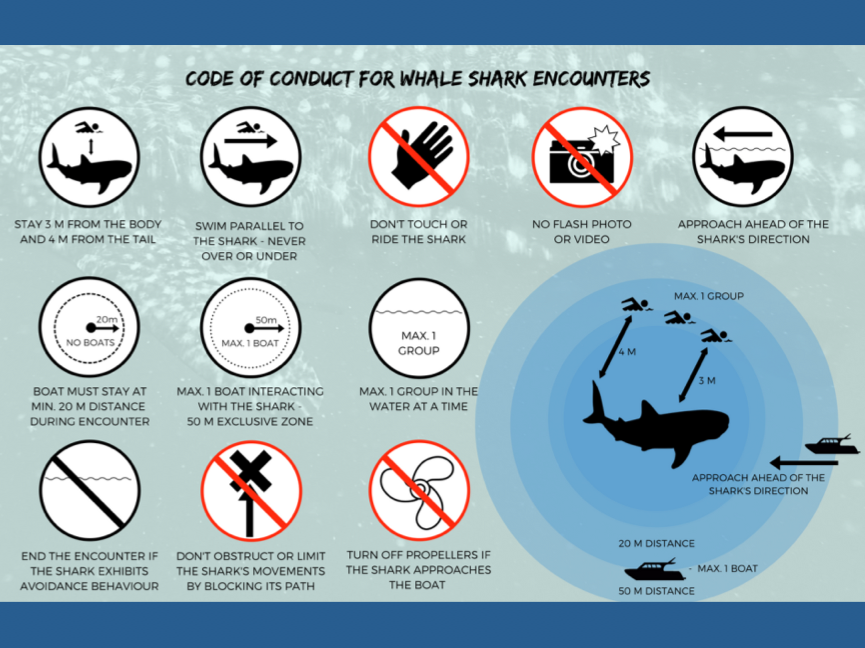 CODE OF CONDUCT FOR WHALE SHARK ENCOUNTERS

STAY 3 M FROM THE BODY AND 4 M FROM THE TAIL

SWIM PARALLEL TO THE SHARK - NEVER OVER OR UNDER

DON'T TOUCH OR RIDE THE SHARK

NO FLASH PHOTO OR VIDEO

APPROACH AHEAD OF THE SHARK'S DIRECTION

20m
NO BOATS

BOAT MUST STAY AT MIN. 20 M DISTANCE DURING ENCOUNTER

50m
MAX. 1 BOAT

MAX. 1 BOAT INTERACTING WITH THE SHARK - 50 M EXCLUSIVE ZONE

MAX. 1 GROUP

MAX. 1 GROUP IN THE WATER AT A TIME

END THE ENCOUNTER IF THE SHARK EXHIBITS AVOIDANCE BEHAVIOUR

DON'T OBSTRUCT OR LIMIT THE SHARK'S MOVEMENTS BY BLOCKING ITS PATH

TURN OFF PROPELLERS IF THE SHARK APPROACHES THE BOAT

MAX. 1 GROUP

4 M

3 M

APPROACH AHEAD OF THE SHARK'S DIRECTION

20 M DISTANCE

- MAX. 1 BOAT

50 M DISTANCE